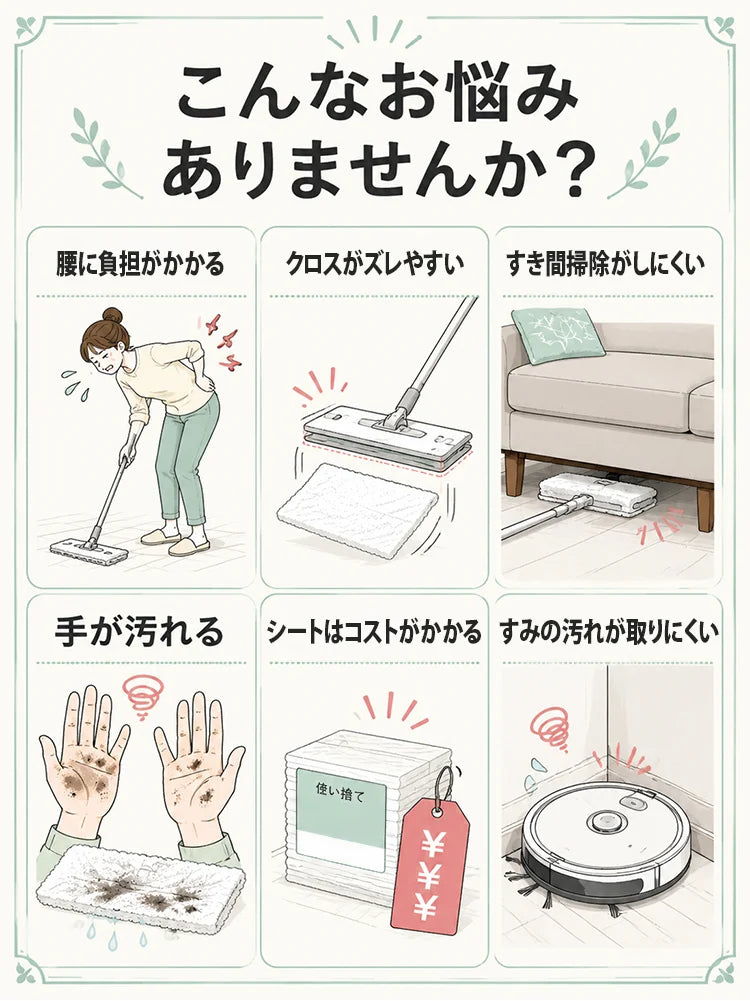 こんなお悩み
ありませんか？

腰に負担がかかる

クロスがズレやすい

すき間掃除がしにくい

手が汚れる

シートはコストがかかる

使い捨て

¥
¥
¥

すみの汚れが取りにくい